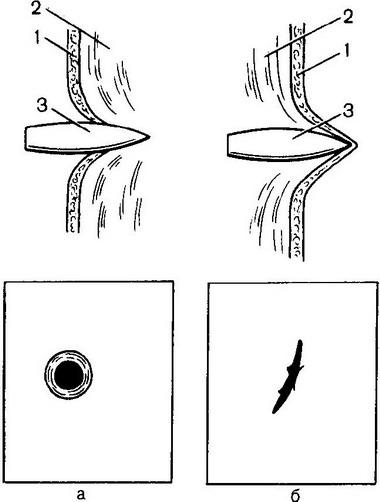 2
1
3
2
1
3
а
б