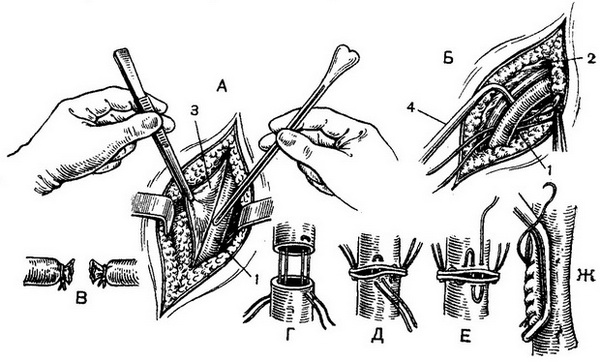 А
3
1
Б
2
4
1
В
Г
Д
Е
Ж